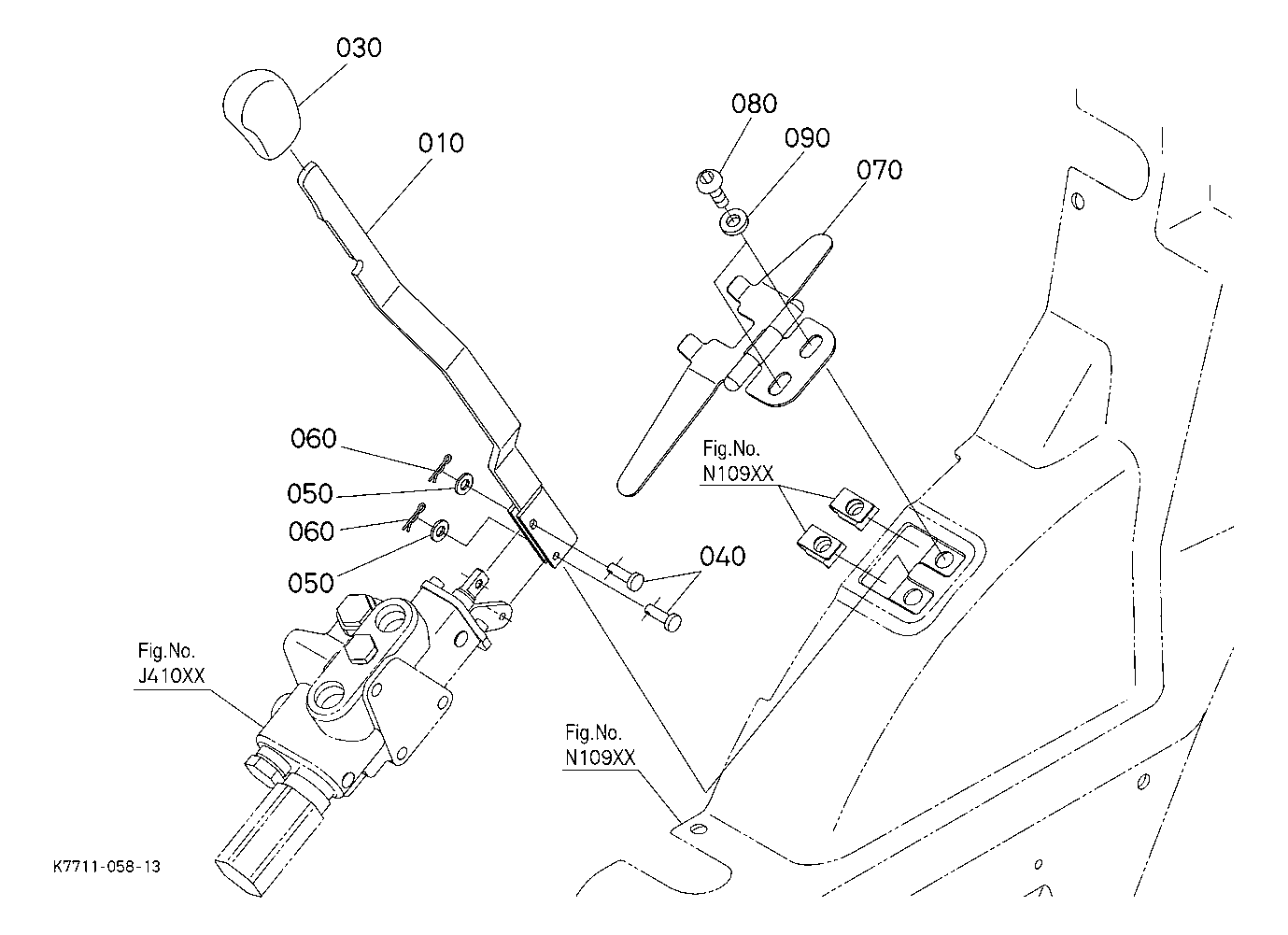 030
010
080
090
070
060
050
060
050
040
Fig.No.
N109XX
Fig.No.
J410XX
Fig.No.
N109XX
K7711-058-13